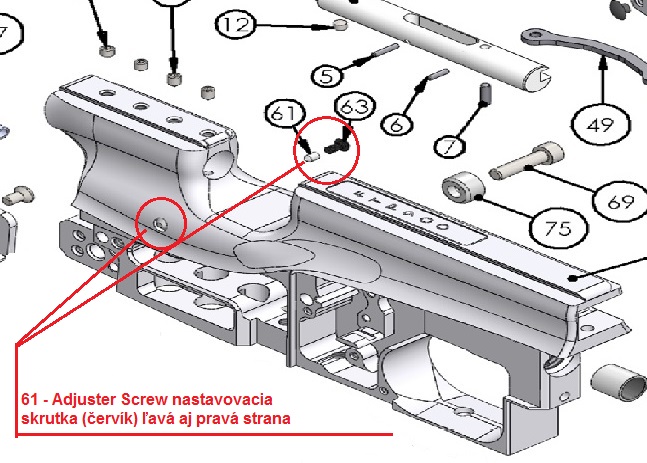 12

5

61

63

6

7

49

69

75

61 - Adjuster Screw nastavovacia skrutka (červík) ľavá aj pravá strana